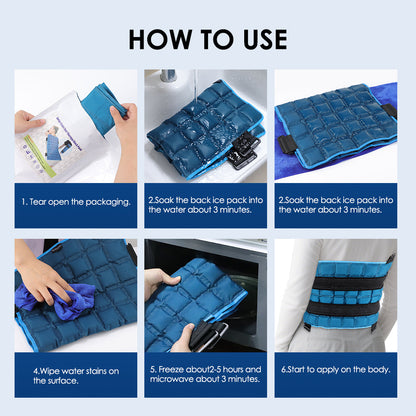 HOW TO USE

1. Tear open the packaging.

2.Soak the back ice pack into the water about 3 minutes.

2.Soak the back ice pack into the water about 3 minutes.

4.Wipe water stains on the surface.

5. Freeze about2-5 hours and microwave about 3 minutes.

6.Start to apply on the body.