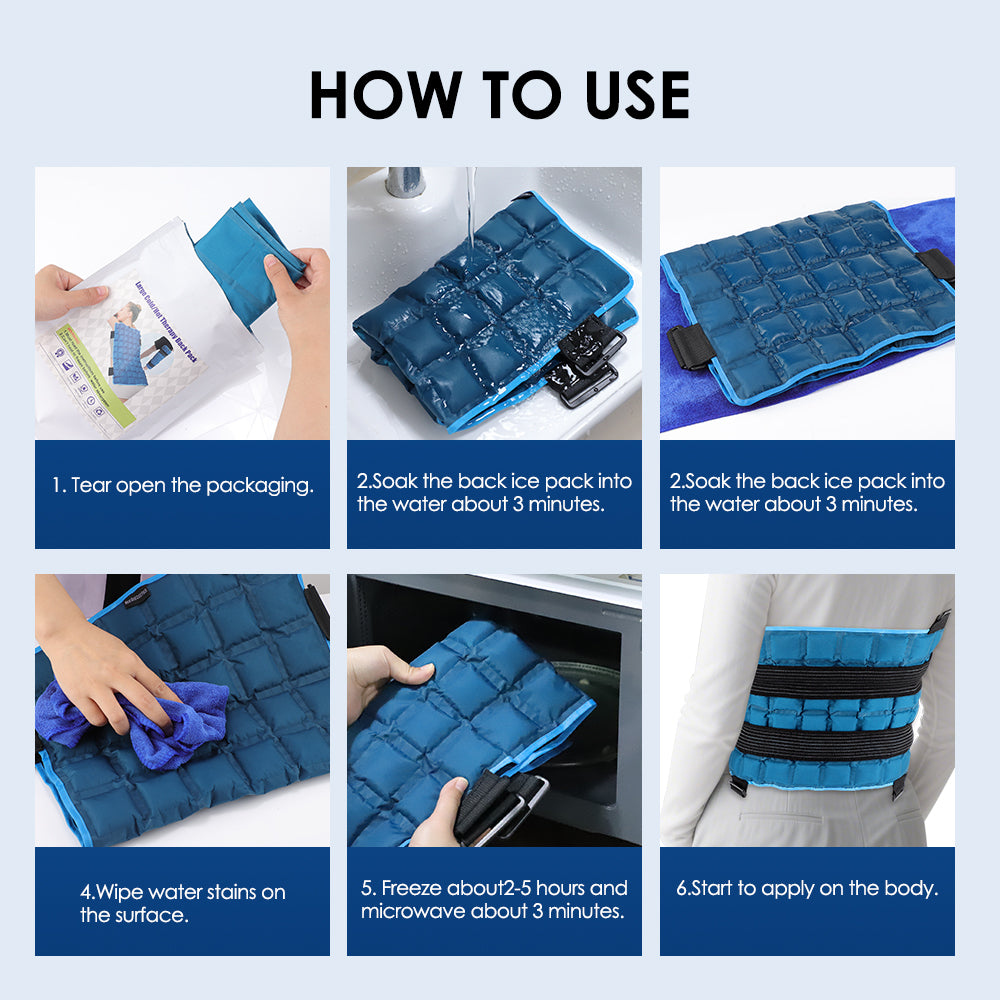 HOW TO USE

Large Cold/Hot Therapy Back Pack

1. Tear open the packaging.

2.Soak the back ice pack into the water about 3 minutes.

2.Soak the back ice pack into the water about 3 minutes.

4.Wipe water stains on the surface.

5. Freeze about2-5 hours and microwave about 3 minutes.

6.Start to apply on the body.