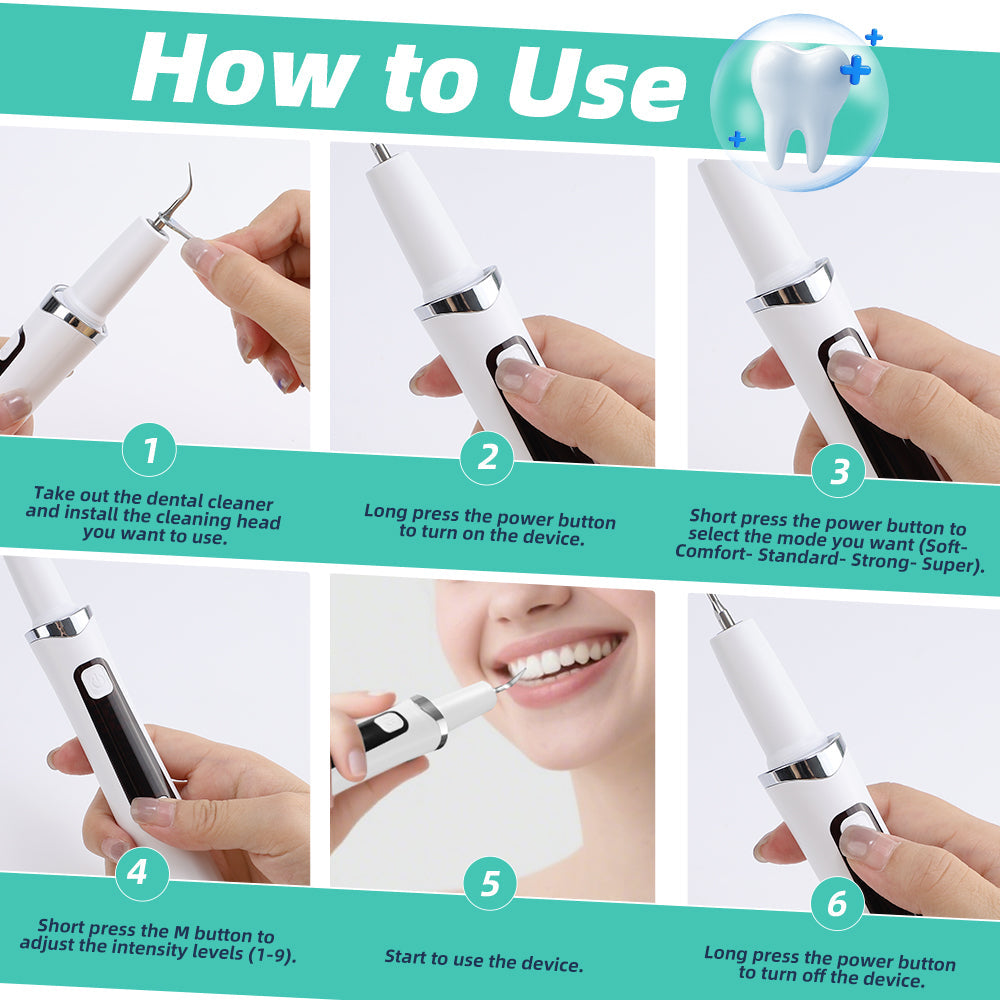 How to Use

1
Take out the dental cleaner and install the cleaning head you want to use.

2
Long press the power button to turn on the device.

3
Short press the power button to select the mode you want (Soft- Comfort- Standard- Strong- Super).

4
Short press the M button to adjust the intensity levels (1-9).

5
Start to use the device.

6
Long press the power button to turn off the device.