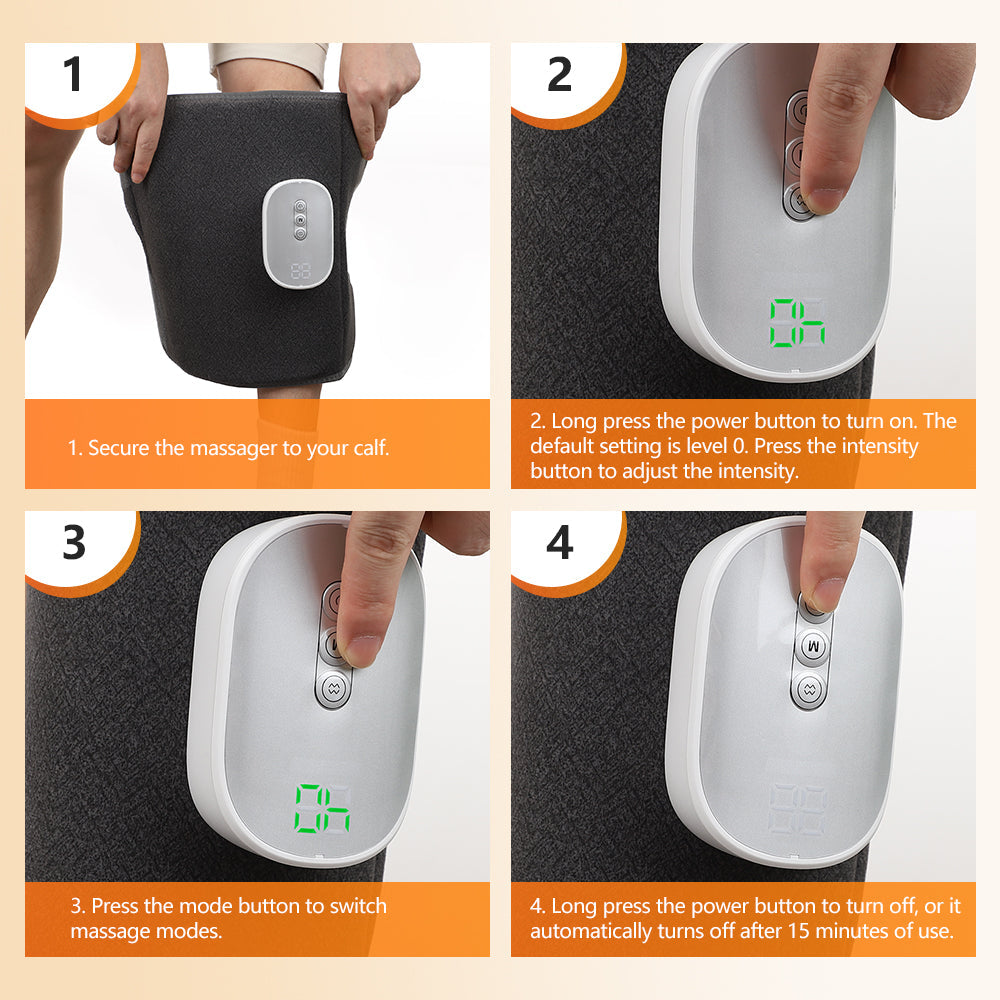 1

1. Secure the massager to your calf.

2

06

2. Long press the power button to turn on. The default setting is level 0. Press the intensity button to adjust the intensity.

3

06

3. Press the mode button to switch massage modes.

4

M

4. Long press the power button to turn off, or it automatically turns off after 15 minutes of use.