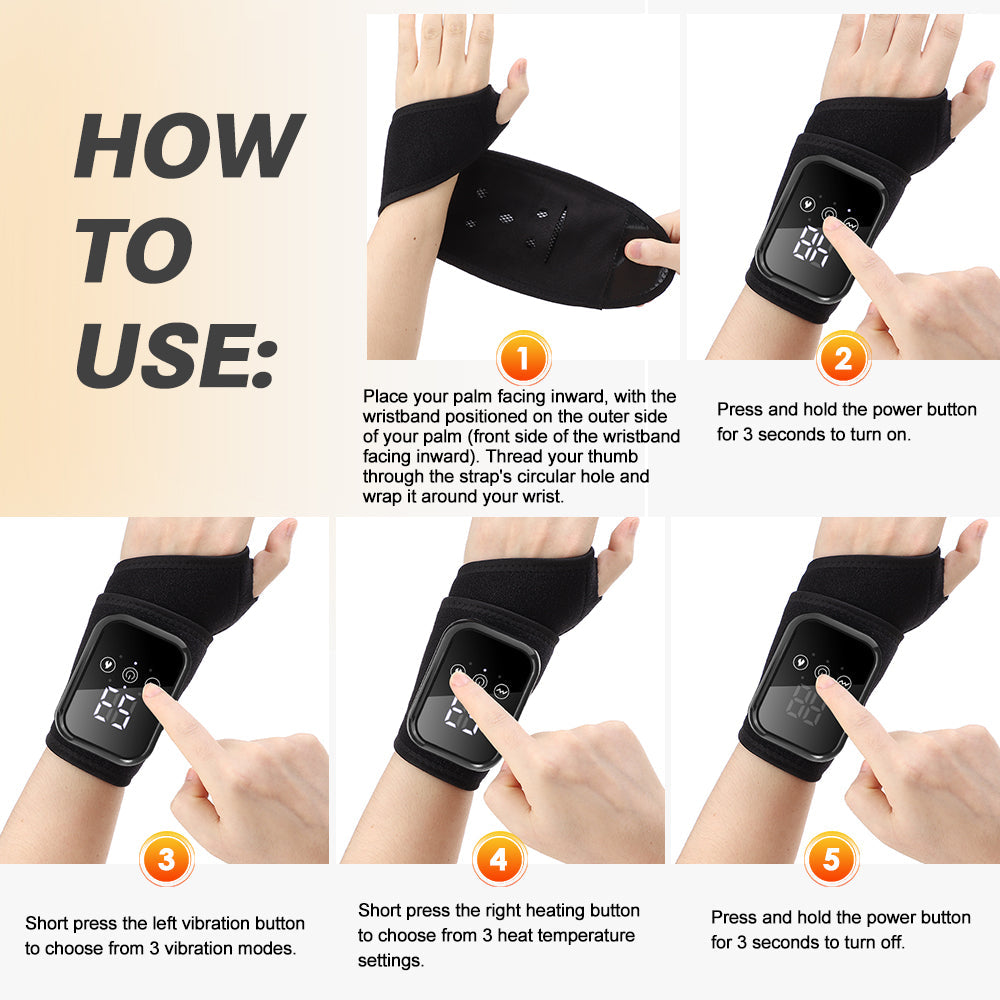 HOW TO USE:

1

Place your palm facing inward, with the wristband positioned on the outer side of your palm (front side of the wristband facing inward). Thread your thumb through the strap's circular hole and wrap it around your wrist.

2

Press and hold the power button for 3 seconds to turn on.

3

Short press the left vibration button to choose from 3 vibration modes.

4

Short press the right heating button to choose from 3 heat temperature settings.

5

Press and hold the power button for 3 seconds to turn off.