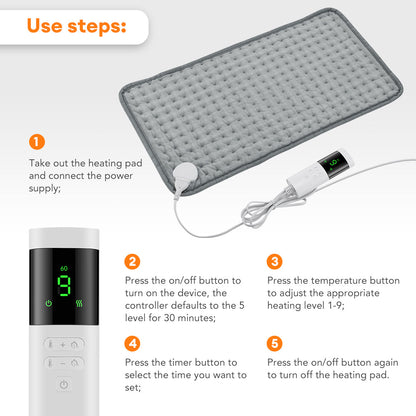 Use steps:

1

Take out the heating pad and connect the power supply;

60

9

2

Press the on/off button to turn on the device, the controller defaults to the 5 level for 30 minutes;

3

Press the temperature button to adjust the appropriate heating level 1-9;

4

Press the timer button to select the time you want to set;

5

Press the on/off button again to turn off the heating pad.