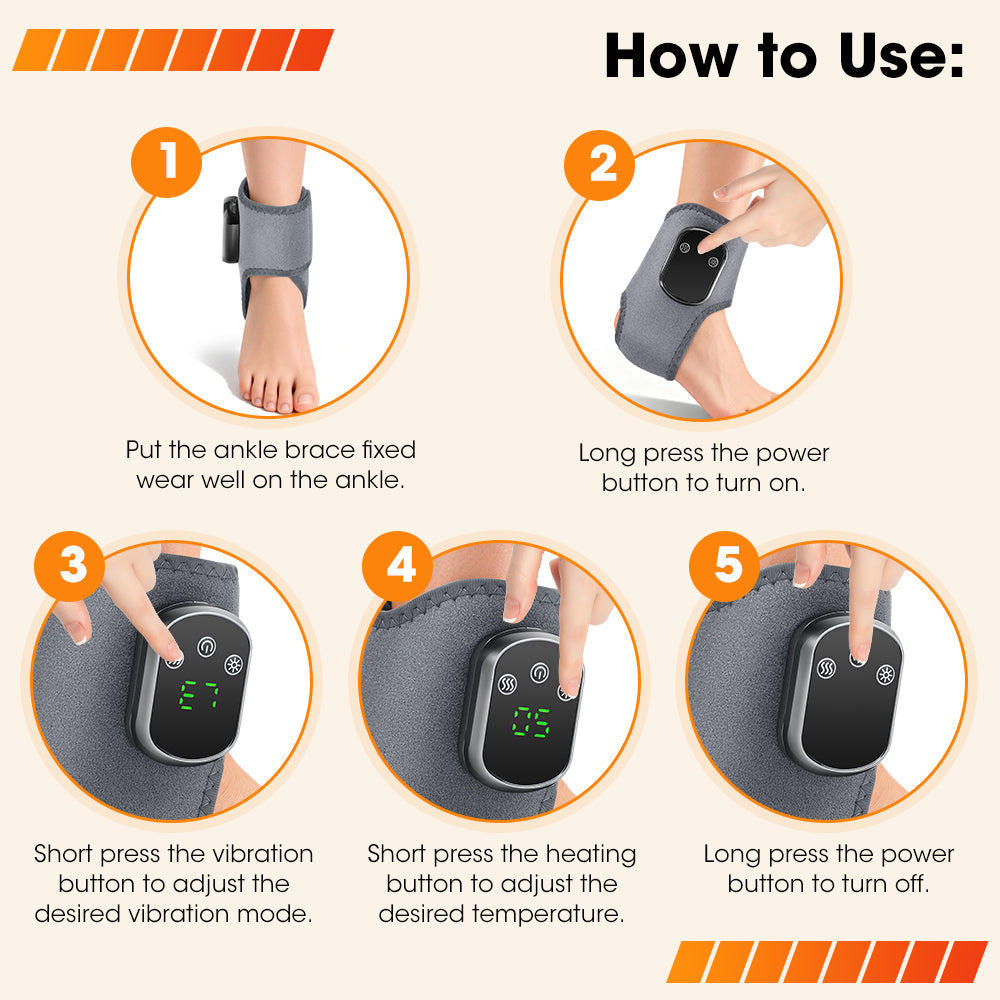 How to Use:

1

Put the ankle brace fixed wear well on the ankle.

2

Long press the power button to turn on.

3

E7

Short press the vibration button to adjust the desired vibration mode.

4

05

Short press the heating button to adjust the desired temperature.

5

Long press the power button to turn off.