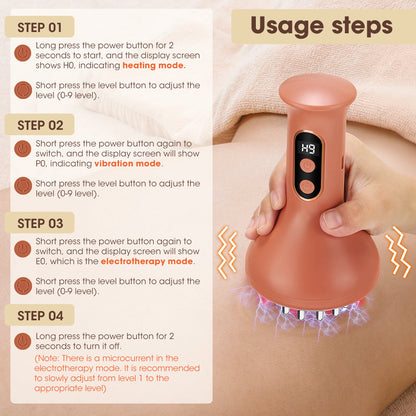 Usage steps

STEP 01

Long press the power button for 2 seconds to start, and the display screen shows H0, indicating heating mode.

Short press the level button to adjust the level (0-9 level).

STEP 02

Short press the power button again to switch, and the display screen will show P0, indicating vibration mode.

Short press the level button to adjust the level (0-9 level).

STEP 03

Short press the power button again to switch, and the display screen will show E0, which is the electrotherapy mode.

Short press the level button to adjust the level (0-9 level).

STEP 04

Long press the power button for 2 seconds to turn it off.

(Note: There is a microcurrent in the electrotherapy mode. It is recommended to slowly adjust from level 1 to the appropriate level)

H9