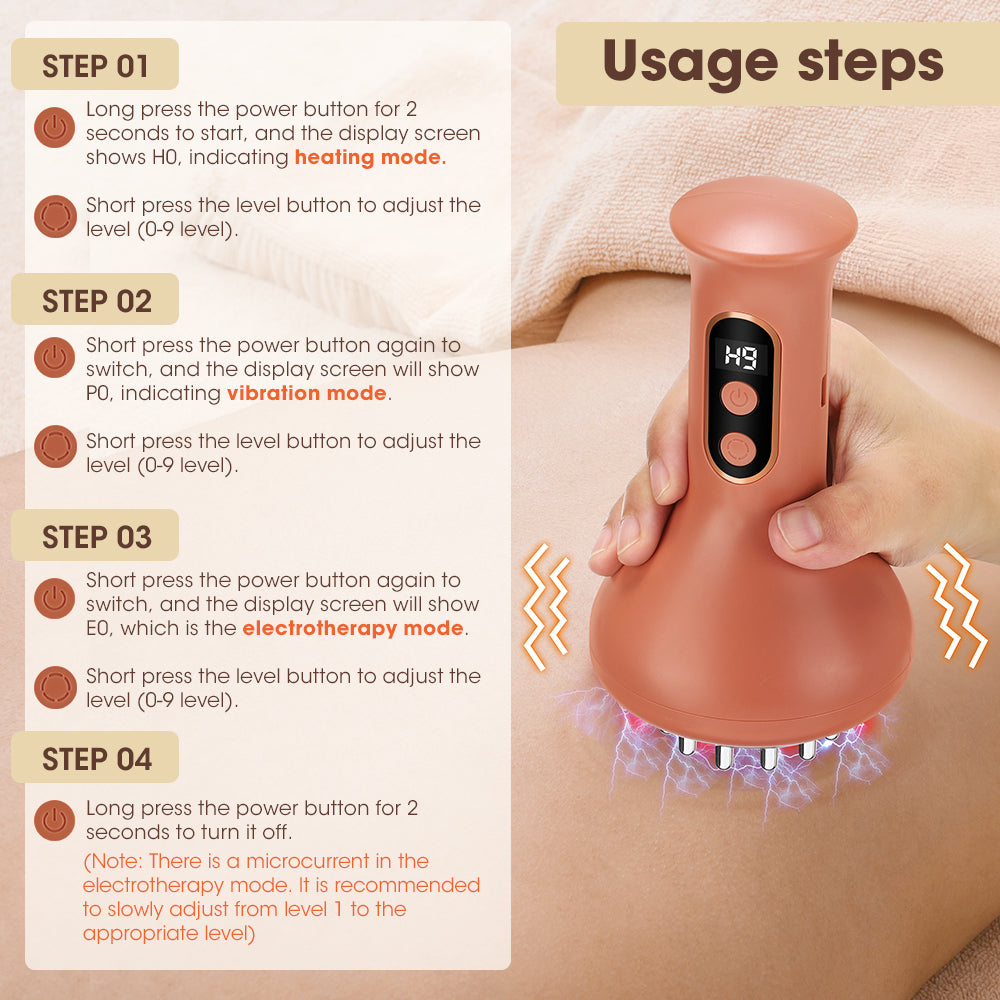 Usage steps

STEP 01

Long press the power button for 2 seconds to start, and the display screen shows H0, indicating heating mode.

Short press the level button to adjust the level (0-9 level).

STEP 02

Short press the power button again to switch, and the display screen will show P0, indicating vibration mode.

Short press the level button to adjust the level (0-9 level).

STEP 03

Short press the power button again to switch, and the display screen will show E0, which is the electrotherapy mode.

Short press the level button to adjust the level (0-9 level).

STEP 04

Long press the power button for 2 seconds to turn it off.

(Note: There is a microcurrent in the electrotherapy mode. It is recommended to slowly adjust from level 1 to the appropriate level)

H9