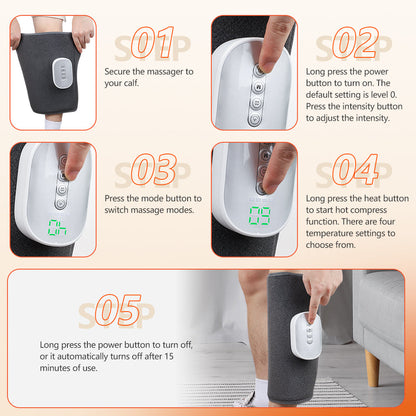 STEP 01
Secure the massager to your calf.

STEP 02
Long press the power button to turn on. The default setting is level 0. Press the intensity button to adjust the intensity.

STEP 03
Press the mode button to switch massage modes.

On

STEP 04
Long press the heat button to start hot compress function. There are four temperature settings to choose from.

09

STEP 05
Long press the power button to turn off, or it automatically turns off after 15 minutes of use.