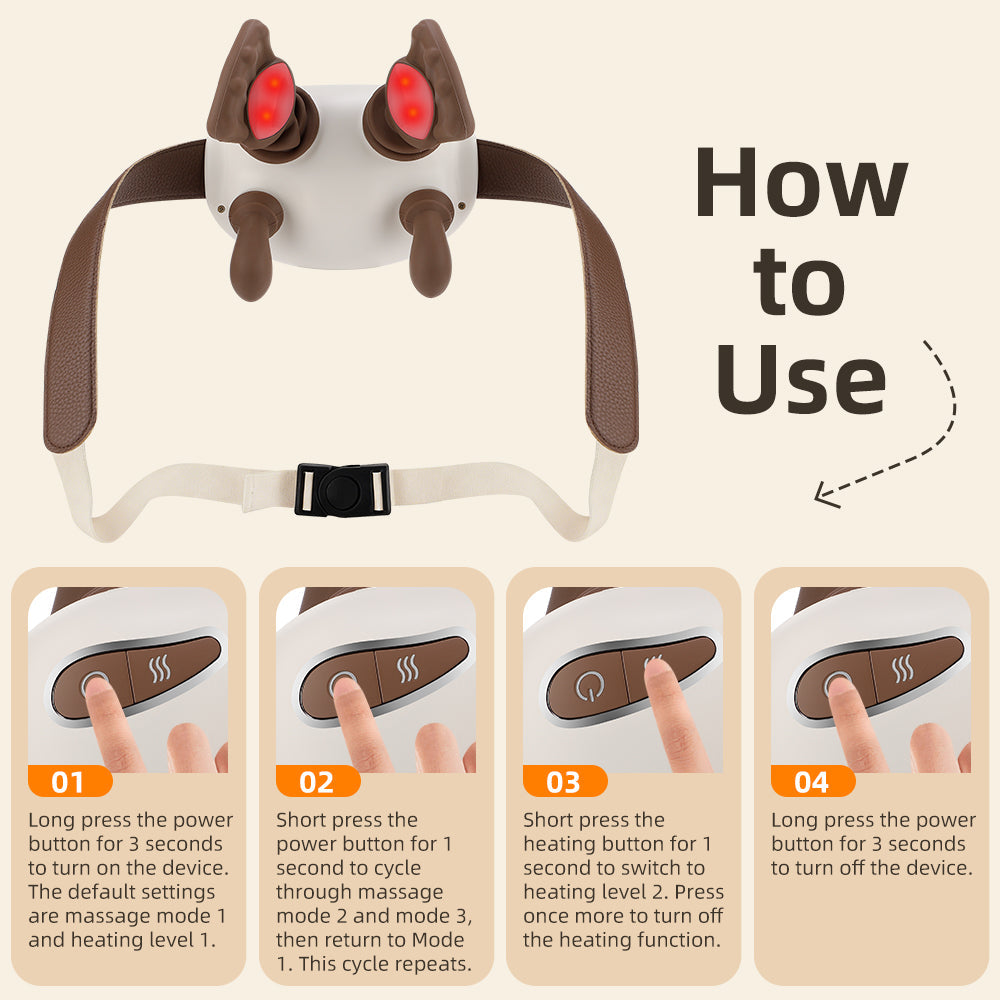 How to Use

01
Long press the power button for 3 seconds to turn on the device. The default settings are massage mode 1 and heating level 1.

02
Short press the power button for 1 second to cycle through massage mode 2 and mode 3, then return to Mode 1. This cycle repeats.

03
Short press the heating button for 1 second to switch to heating level 2. Press once more to turn off the heating function.

04
Long press the power button for 3 seconds to turn off the device.